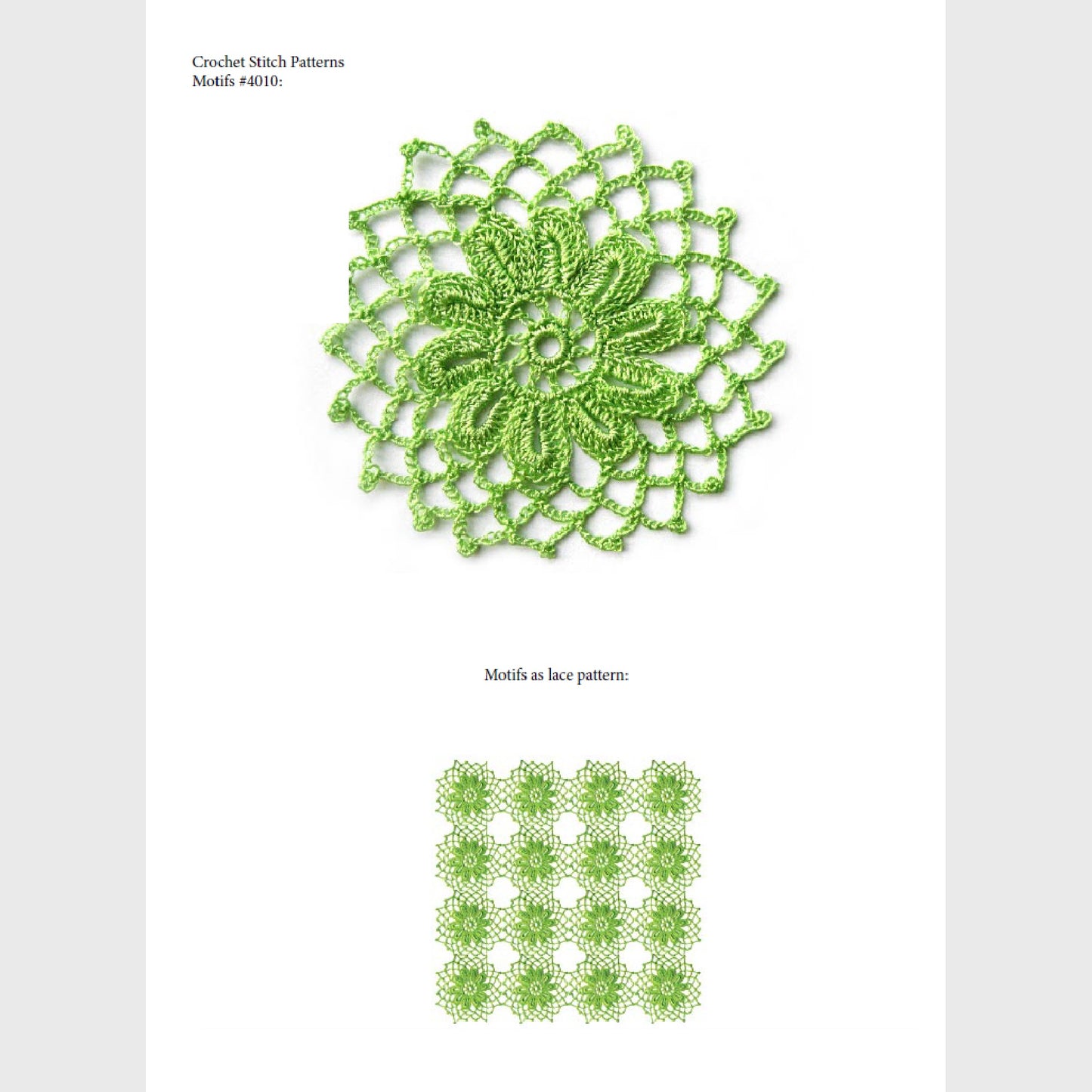 Crochet Stitch Patterns
Motifs #4010:

Motifs as lace pattern: