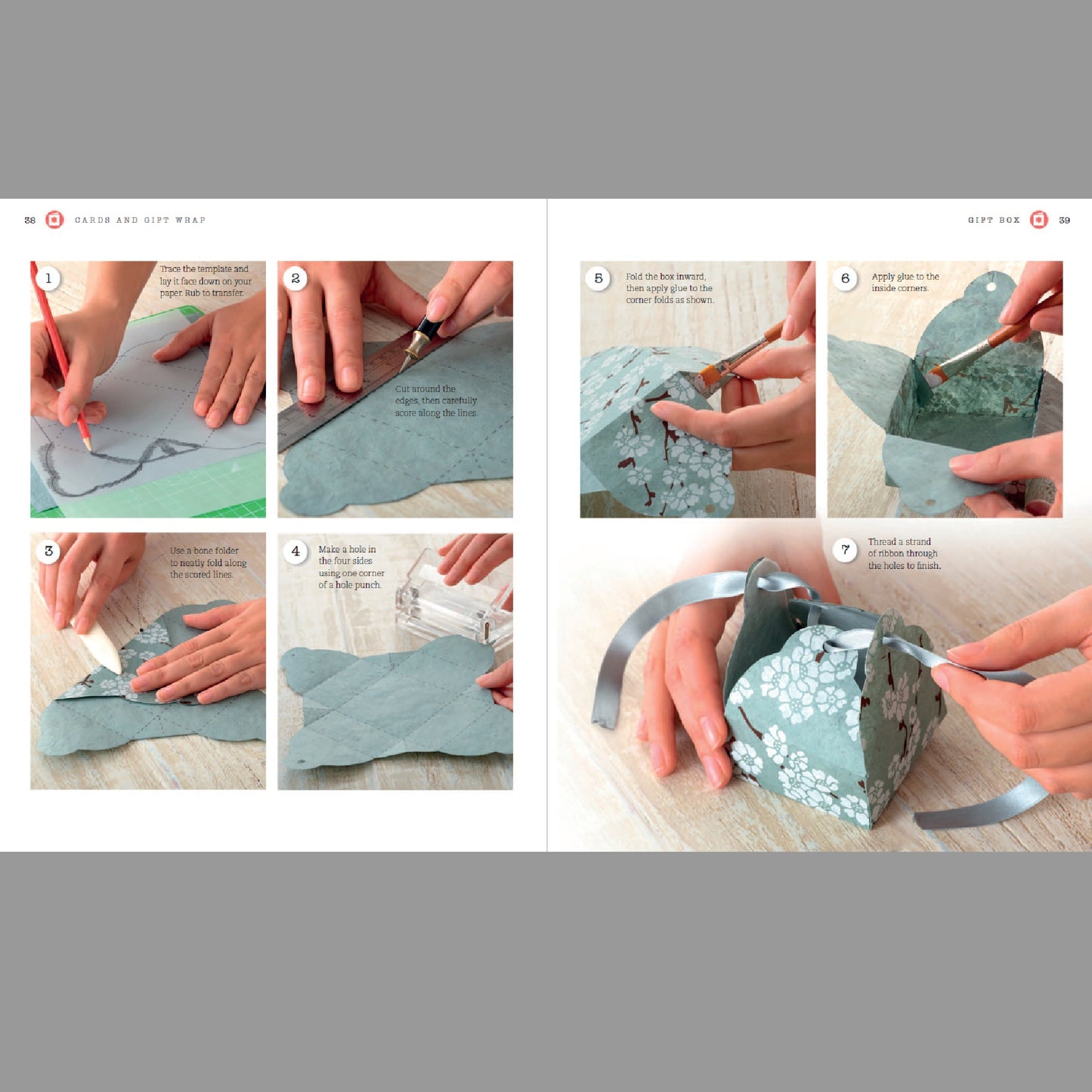 38 CARDS AND GIFT WRAP

1 Trace the template and lay it face down on your paper. Rub to transfer.

2 Cut around the edges, then carefully score along the lines.

3 Use a bone folder to neatly fold along the scored lines.

4 Make a hole in the four sides using one corner of a hole punch.

GIFT BOX 39

5 Fold the box inward, then apply glue to the corner folds as shown.

6 Apply glue to the inside corners.

7 Thread a strand of ribbon through the holes to finish.